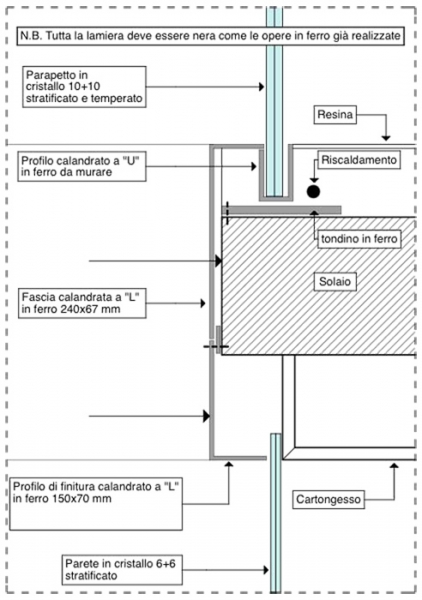 N.B. Tutta la lamiera deve essere nera come le opere in ferro già realizzate

Parapetto in cristallo 10+10 stratificato e temperato

Resina

Profilo calandrato a "U" in ferro da murare

Riscaldamento

tondino in ferro

Solaio

Fascia calandrata a "L" in ferro 240x67 mm

Profilo di finitura calandrato a "L" in ferro 150x70 mm

Cartongesso

Parete in cristallo 6+6 stratificato